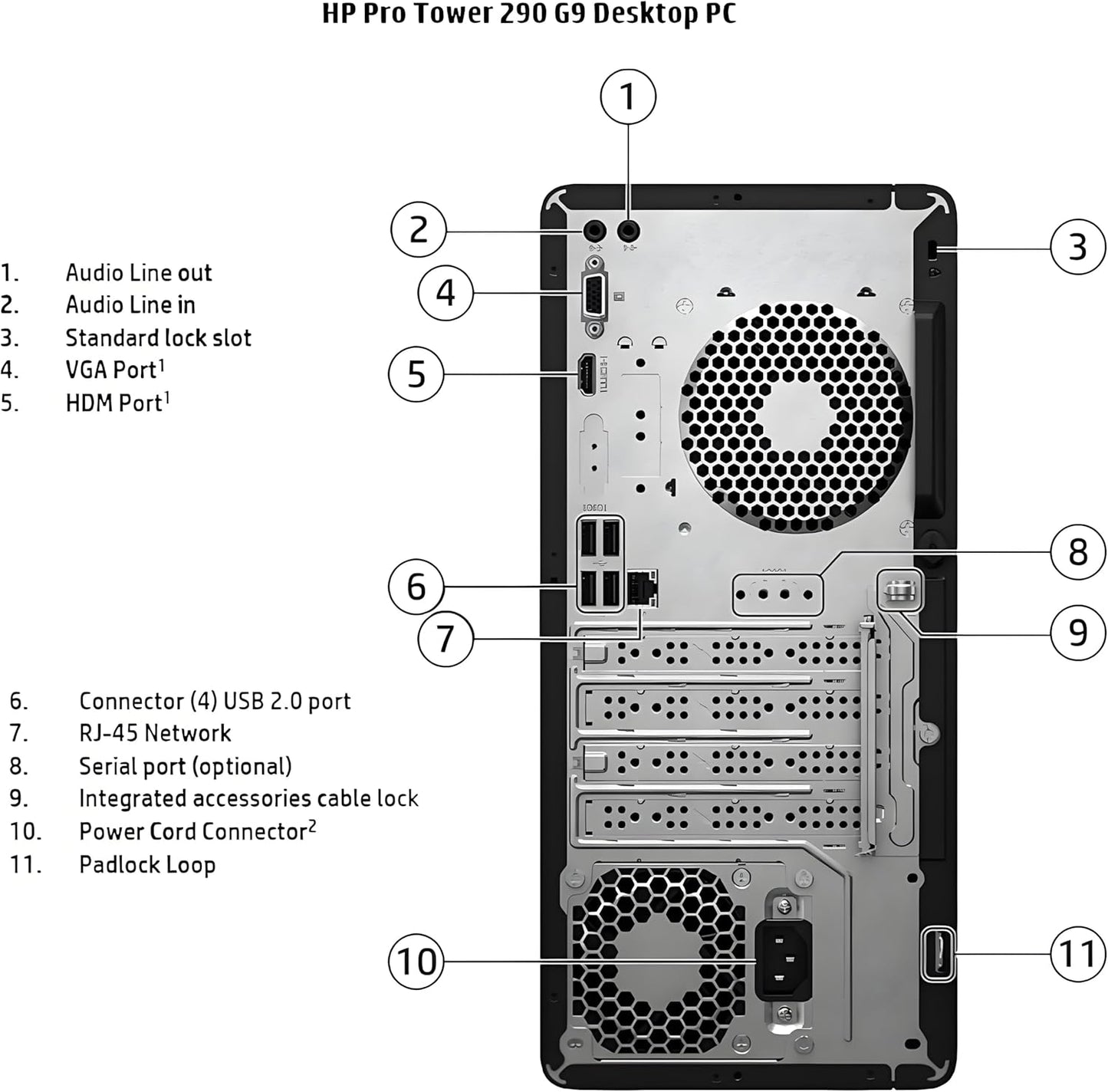 HP Pro Tower 290 G9 Desktop PC

1. Audio Line out
2. Audio Line in
3. Standard lock slot
4. VGA Port$^1$
5. HDM Port$^1$

6. Connector (4) USB 2.0 port
7. RJ-45 Network
8. Serial port (optional)
9. Integrated accessories cable lock
10. Power Cord Connector$^2$
11. Padlock Loop

1
2
3
4
5
6
7
8
9
10
11