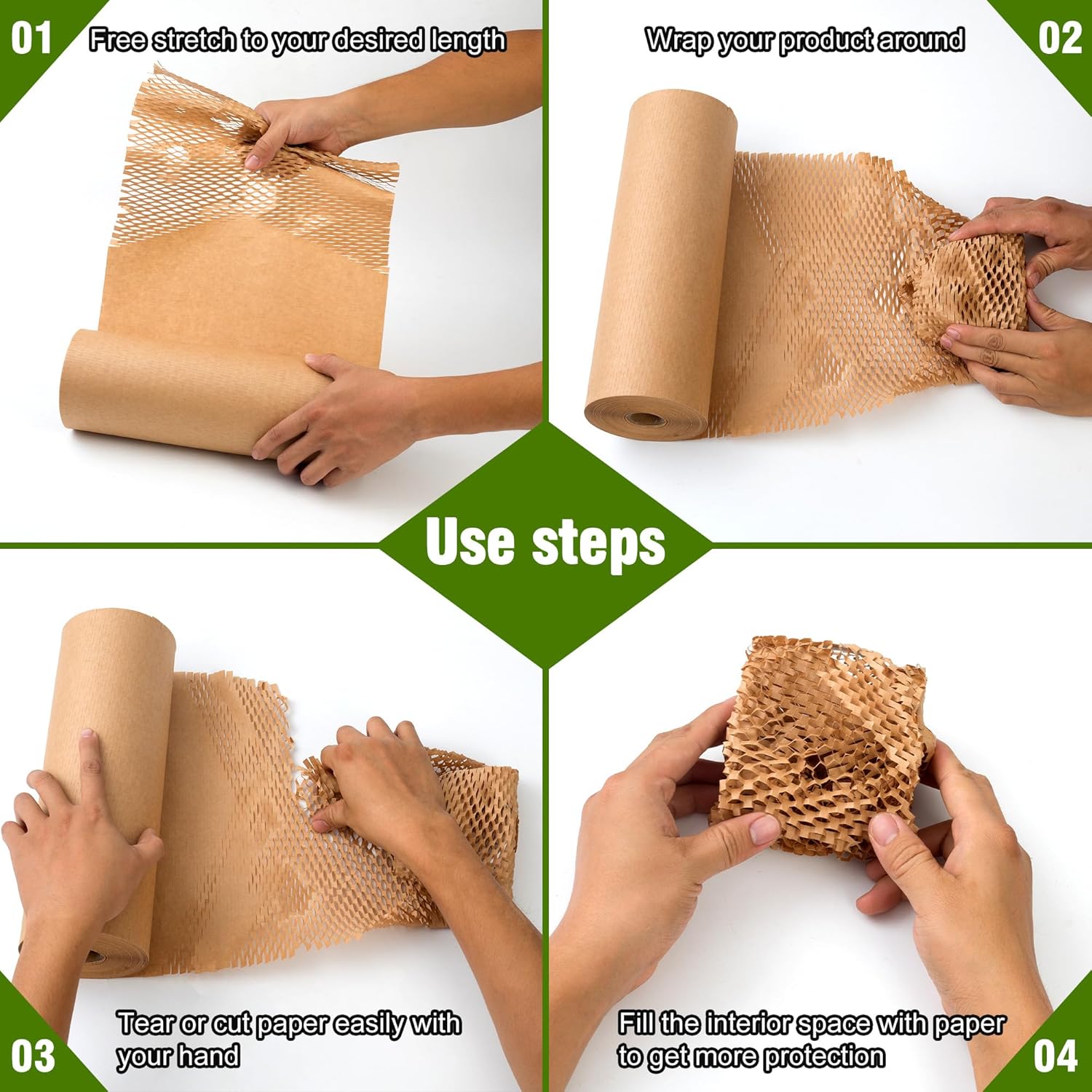 01 Free stretch to your desired length

Wrap your product around 02

Use steps

03 Tear or cut paper easily with your hand

Fill the interior space with paper to get more protection 04