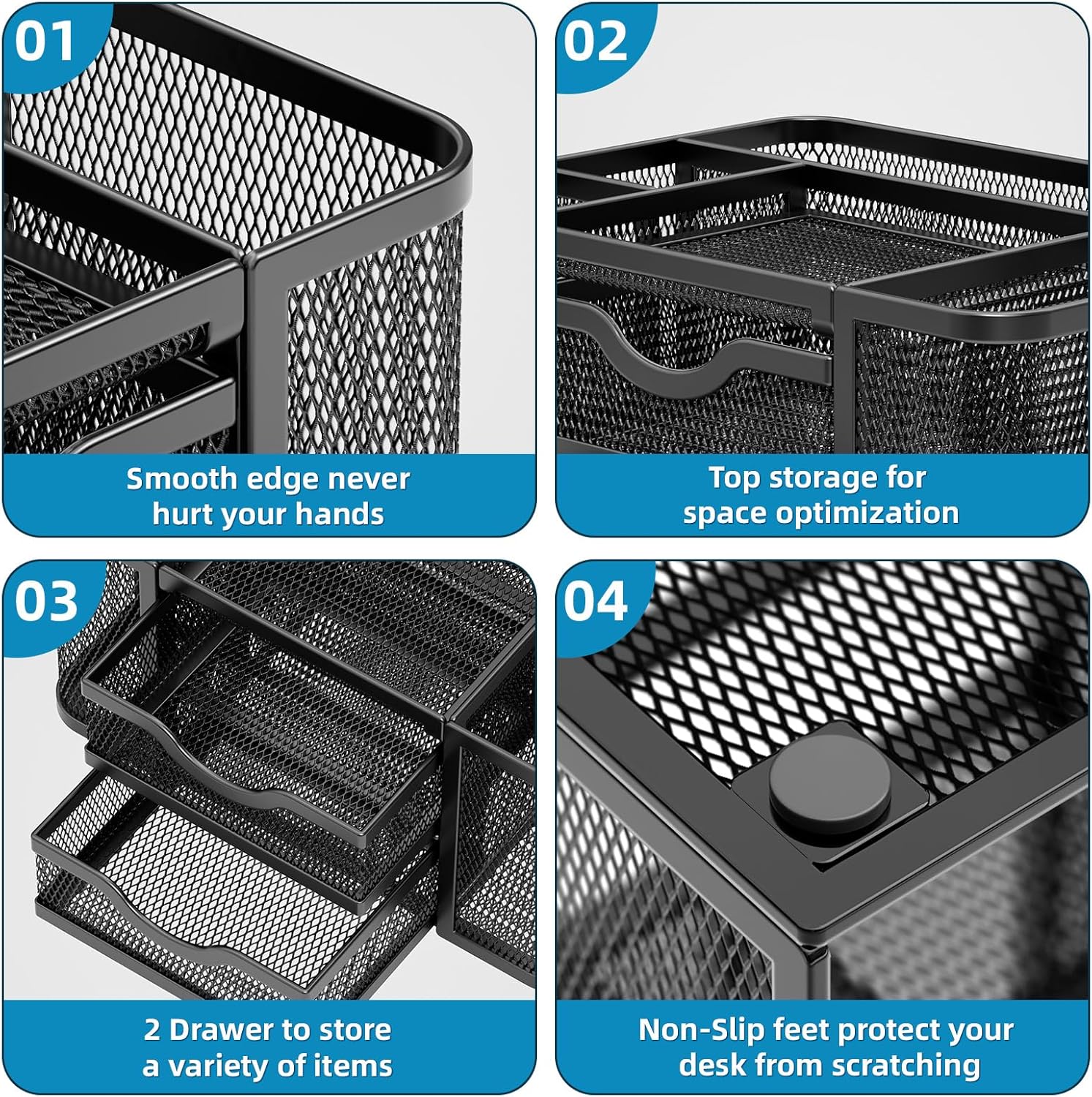 01

Smooth edge never hurt your hands

02

Top storage for space optimization

03

2 Drawer to store a variety of items

04

Non-Slip feet protect your desk from scratching