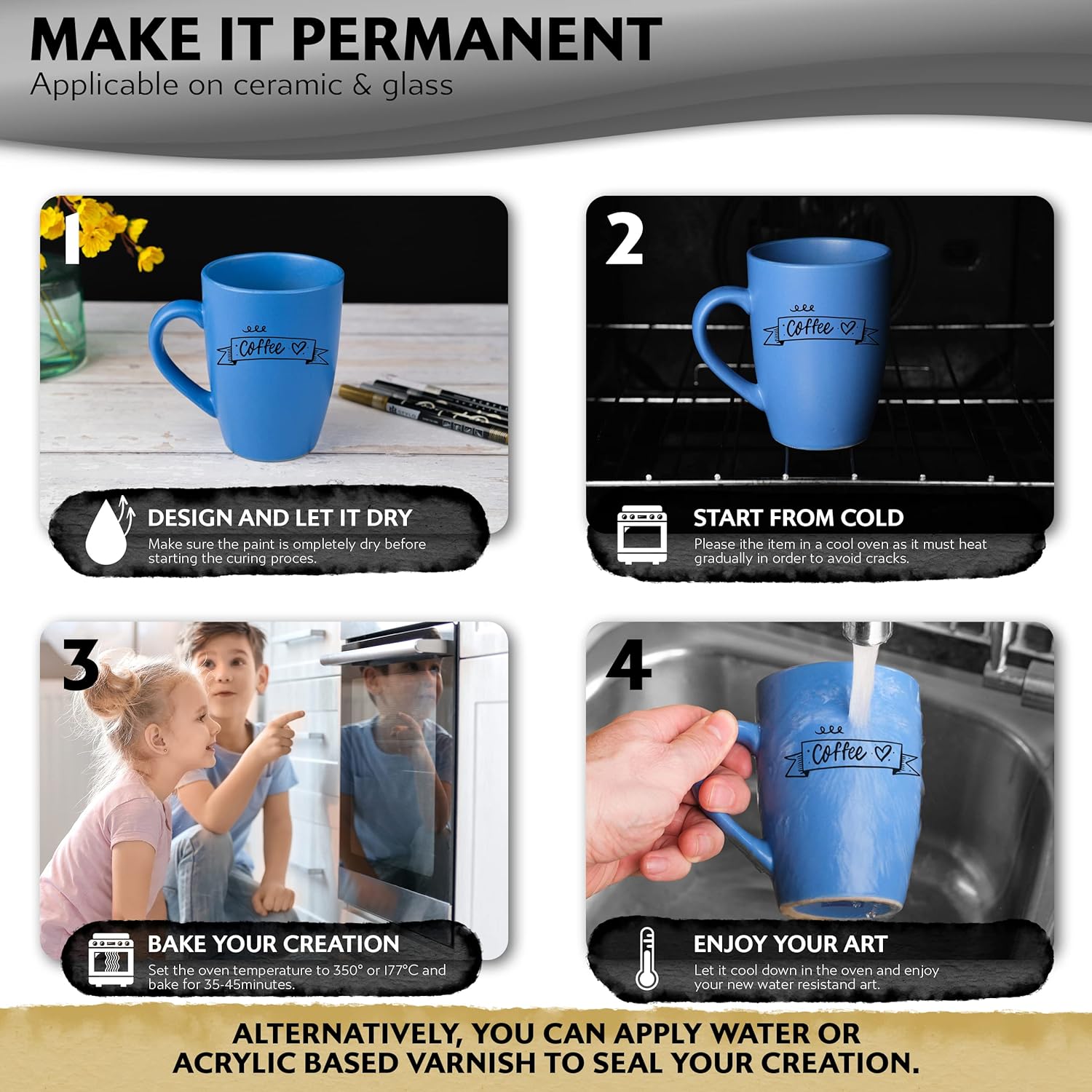 MAKE IT PERMANENT
Applicable on ceramic & glass

1

Coffee

DESIGN AND LET IT DRY
Make sure the paint is ompletely dry before starting the curing proces.

2

Coffee

START FROM COLD
Please ithe item in a cool oven as it must heat gradually in order to avoid cracks.

3

BAKE YOUR CREATION
Set the oven temperature to 350° or 177°C and bake for 35-45minutes.

4

Coffee

ENJOY YOUR ART
Let it cool down in the oven and enjoy your new water resistand art.

ALTERNATIVELY, YOU CAN APPLY WATER OR ACRYLIC BASED VARNISH TO SEAL YOUR CREATION.