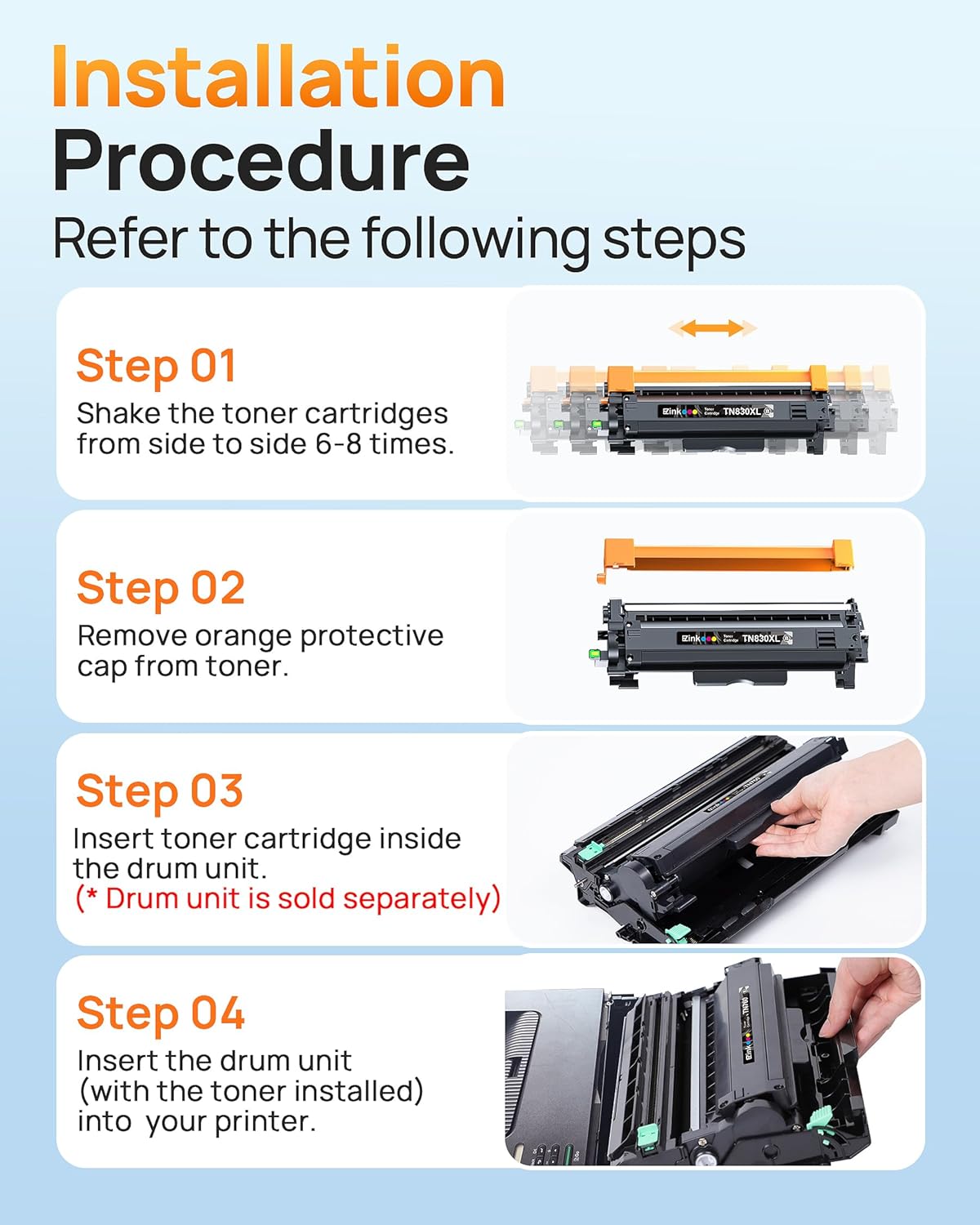 Installation
Procedure
Refer to the following steps

Step 01
Shake the toner cartridges from side to side 6-8 times.

Ezink Toner Cartridge TN830XL

Step 02
Remove orange protective cap from toner.

Ezink Toner Cartridge TN830XL

Step 03
Insert toner cartridge inside the drum unit.
(* Drum unit is sold separately)

Step 04
Insert the drum unit (with the toner installed) into your printer.

Ezink Toner Cartridge TN760