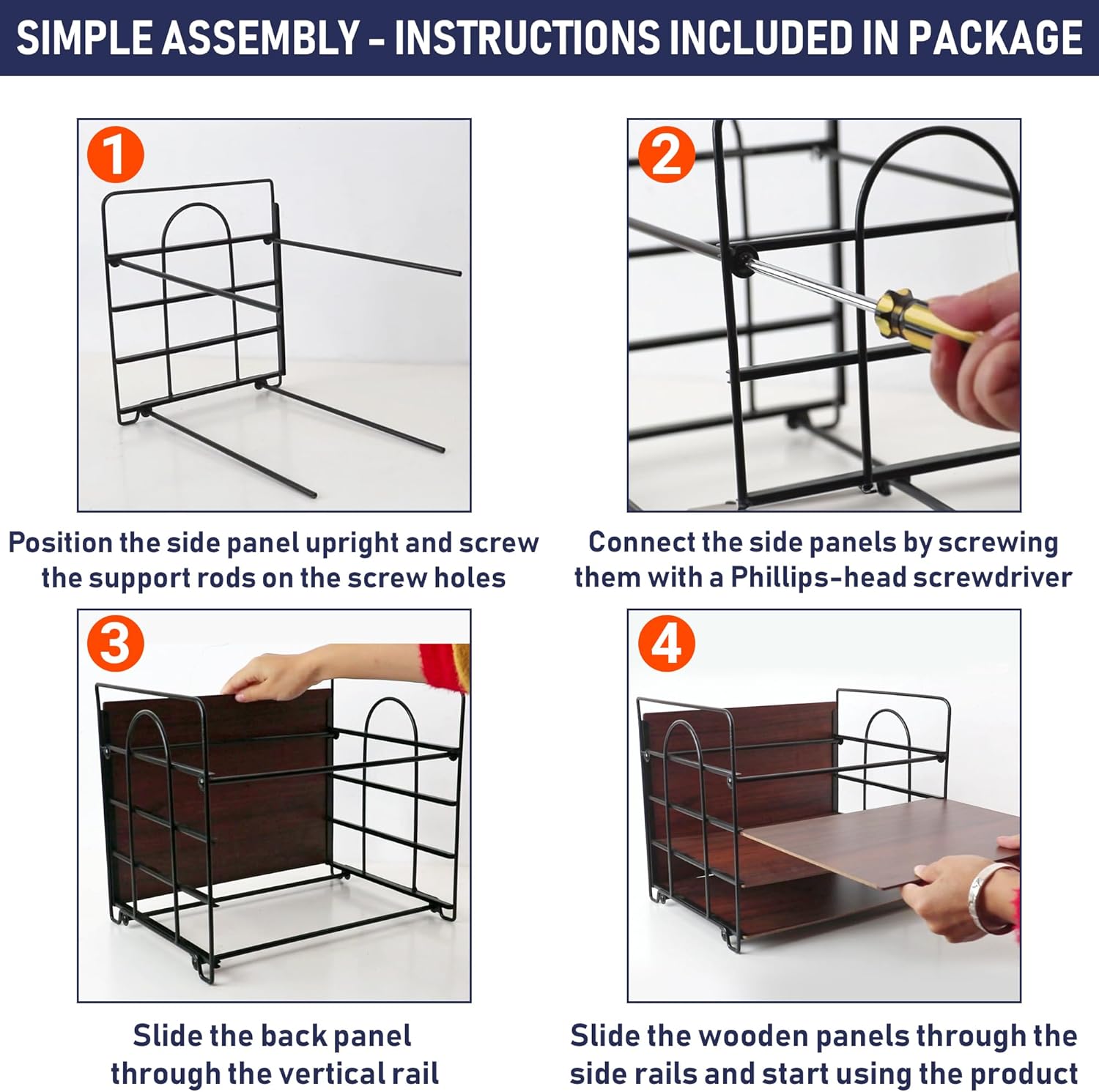 SIMPLE ASSEMBLY - INSTRUCTIONS INCLUDED IN PACKAGE

1

Position the side panel upright and screw the support rods on the screw holes

2

Connect the side panels by screwing them with a Phillips-head screwdriver

3

Slide the back panel through the vertical rail

4

Slide the wooden panels through the side rails and start using the product