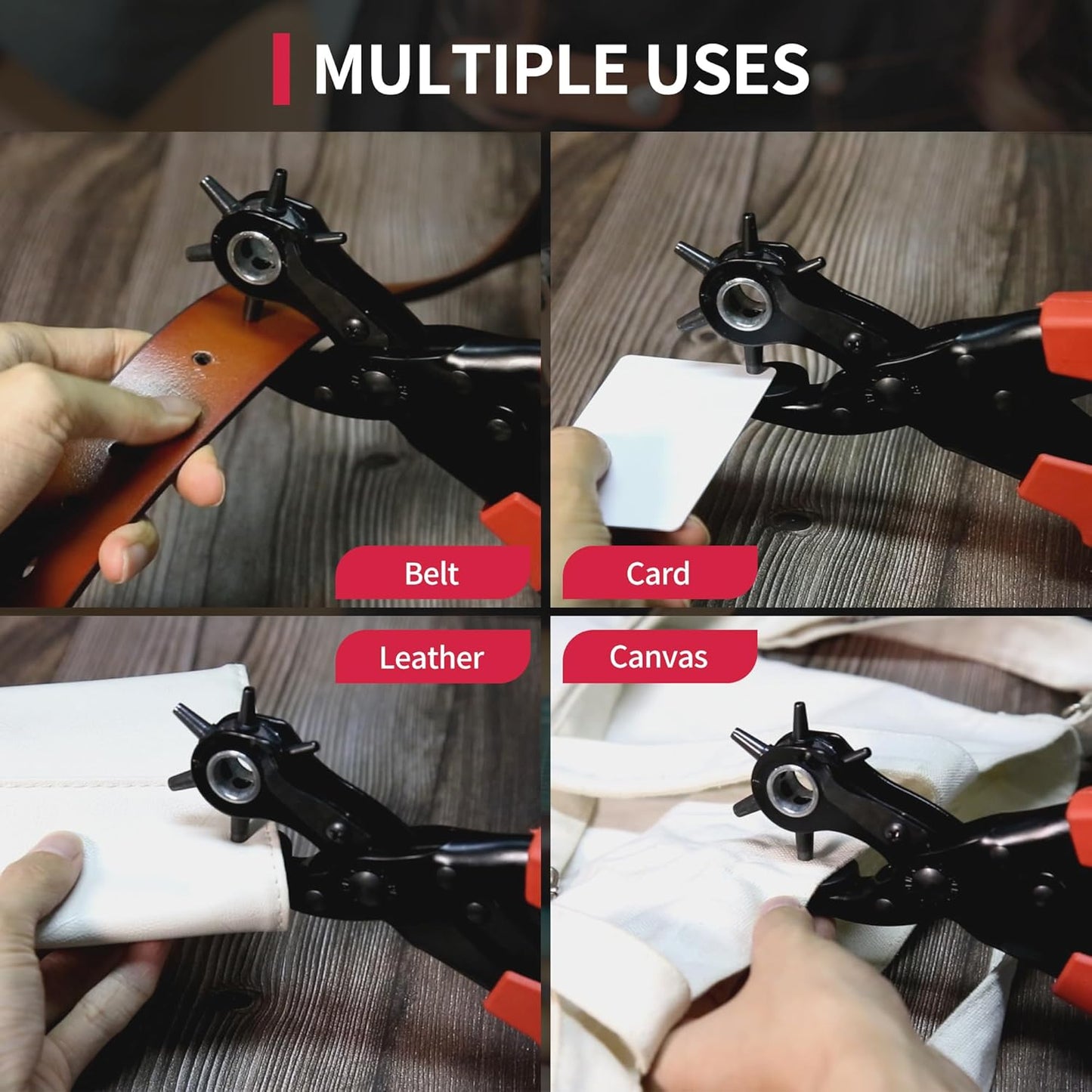 MULTIPLE USES

Belt

Card

Leather

Canvas