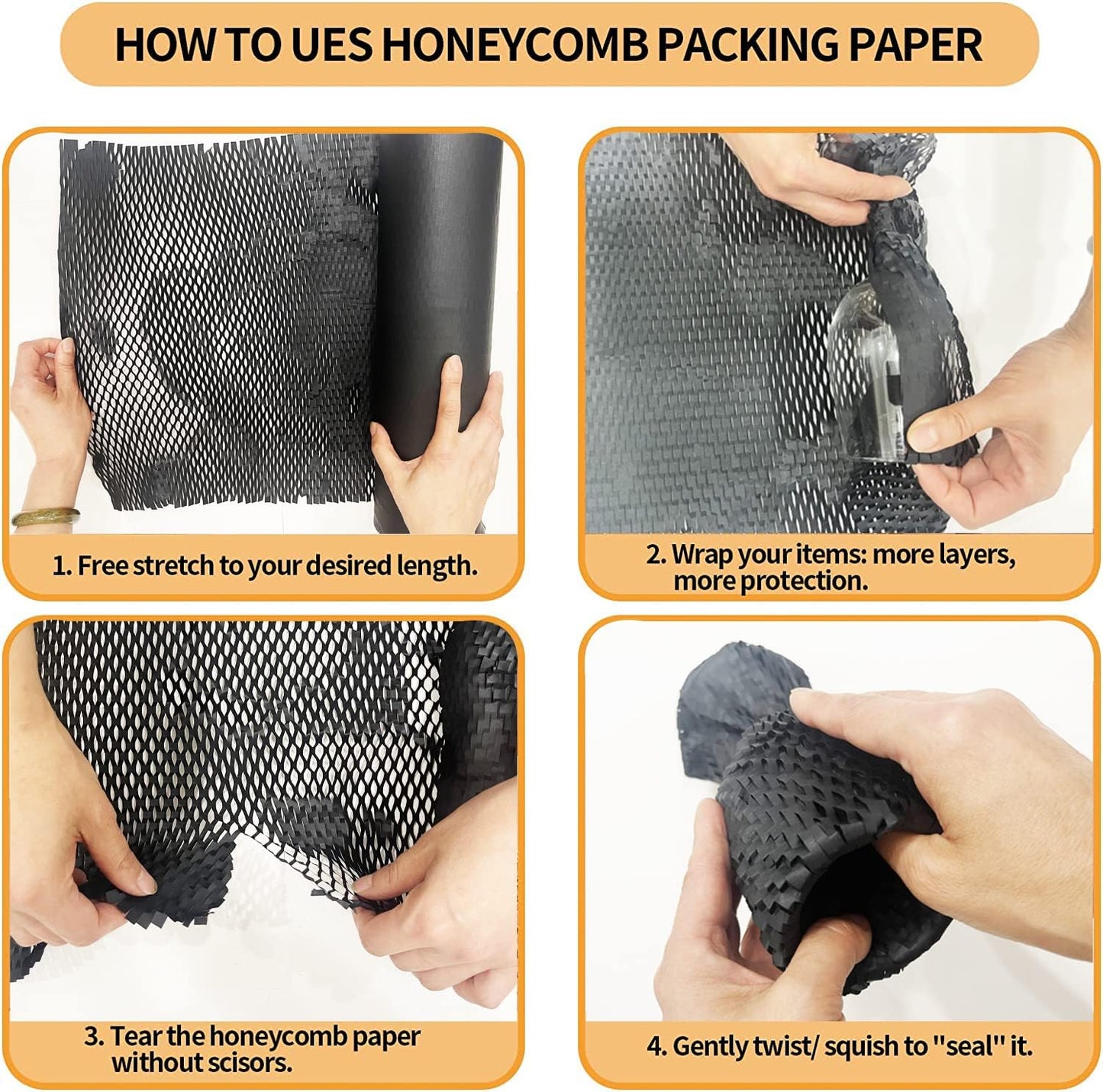 HOW TO UES HONEYCOMB PACKING PAPER

1. Free stretch to your desired length.

2. Wrap your items: more layers, more protection.

3. Tear the honeycomb paper without scisors.

4. Gently twist/ squish to "seal" it.