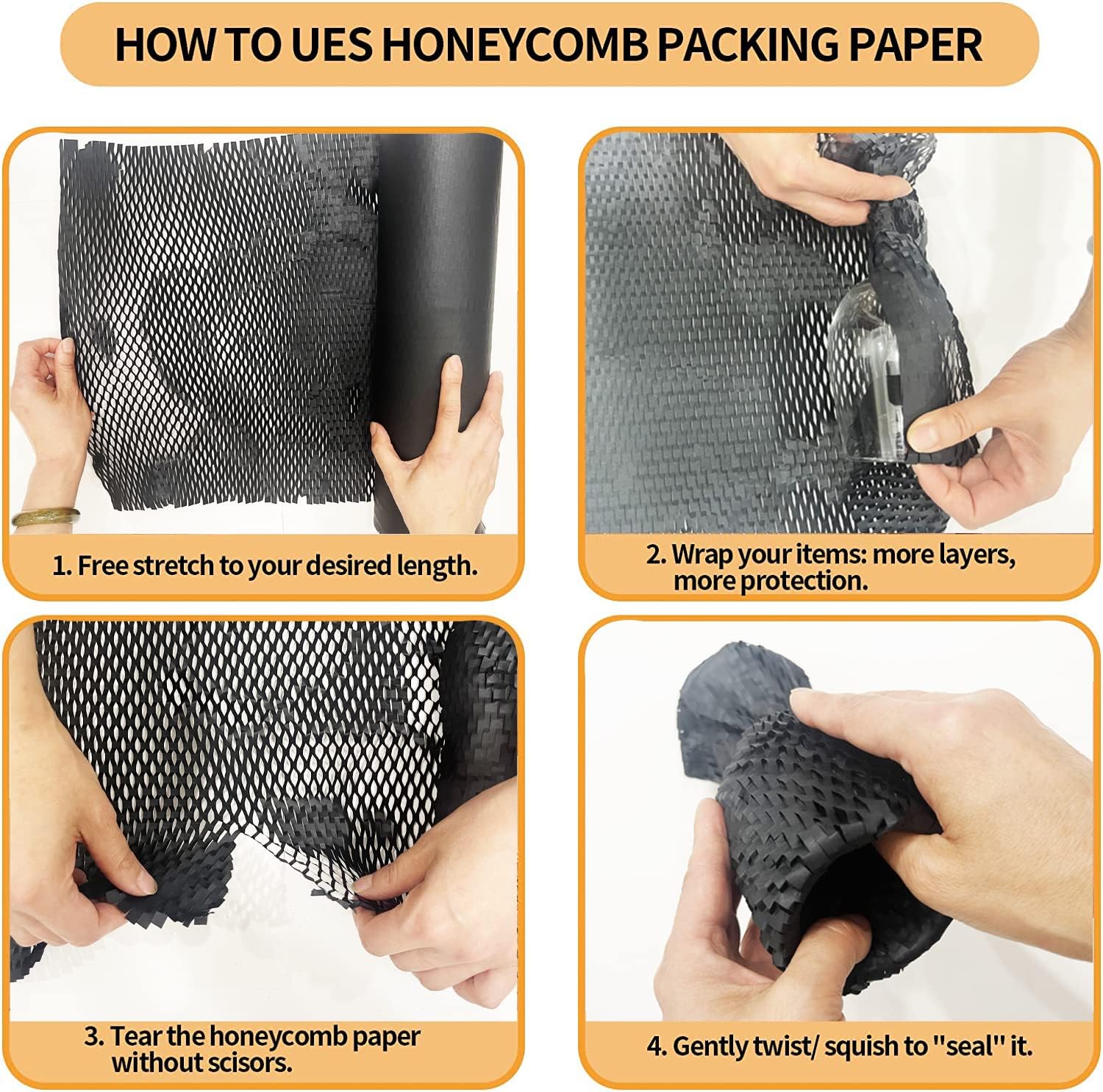 HOW TO UES HONEYCOMB PACKING PAPER

1. Free stretch to your desired length.

2. Wrap your items: more layers, more protection.

3. Tear the honeycomb paper without scisors.

4. Gently twist/ squish to "seal" it.