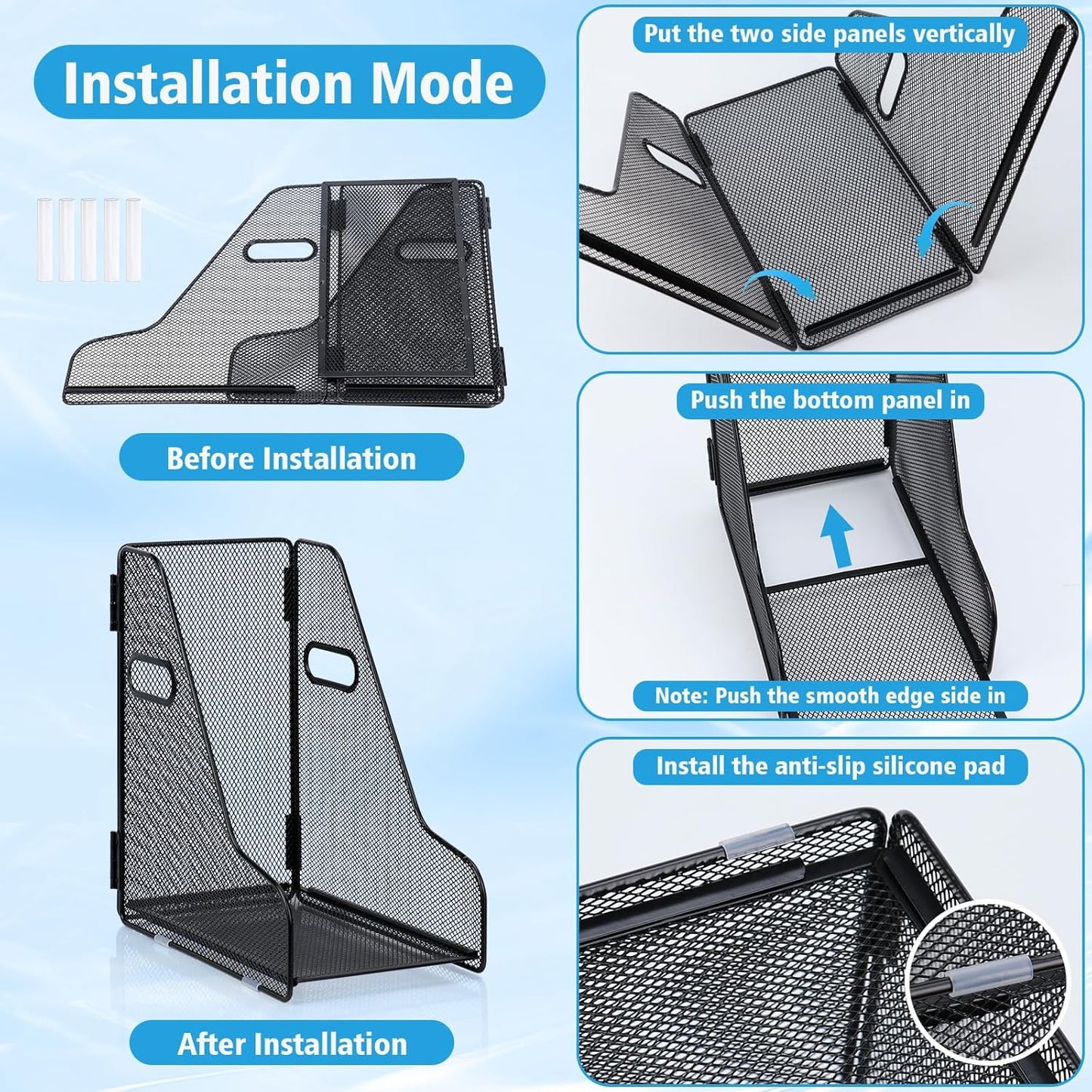 Installation Mode

Before Installation

After Installation

Put the two side panels vertically

Push the bottom panel in

Note: Push the smooth edge side in

Install the anti-slip silicone pad