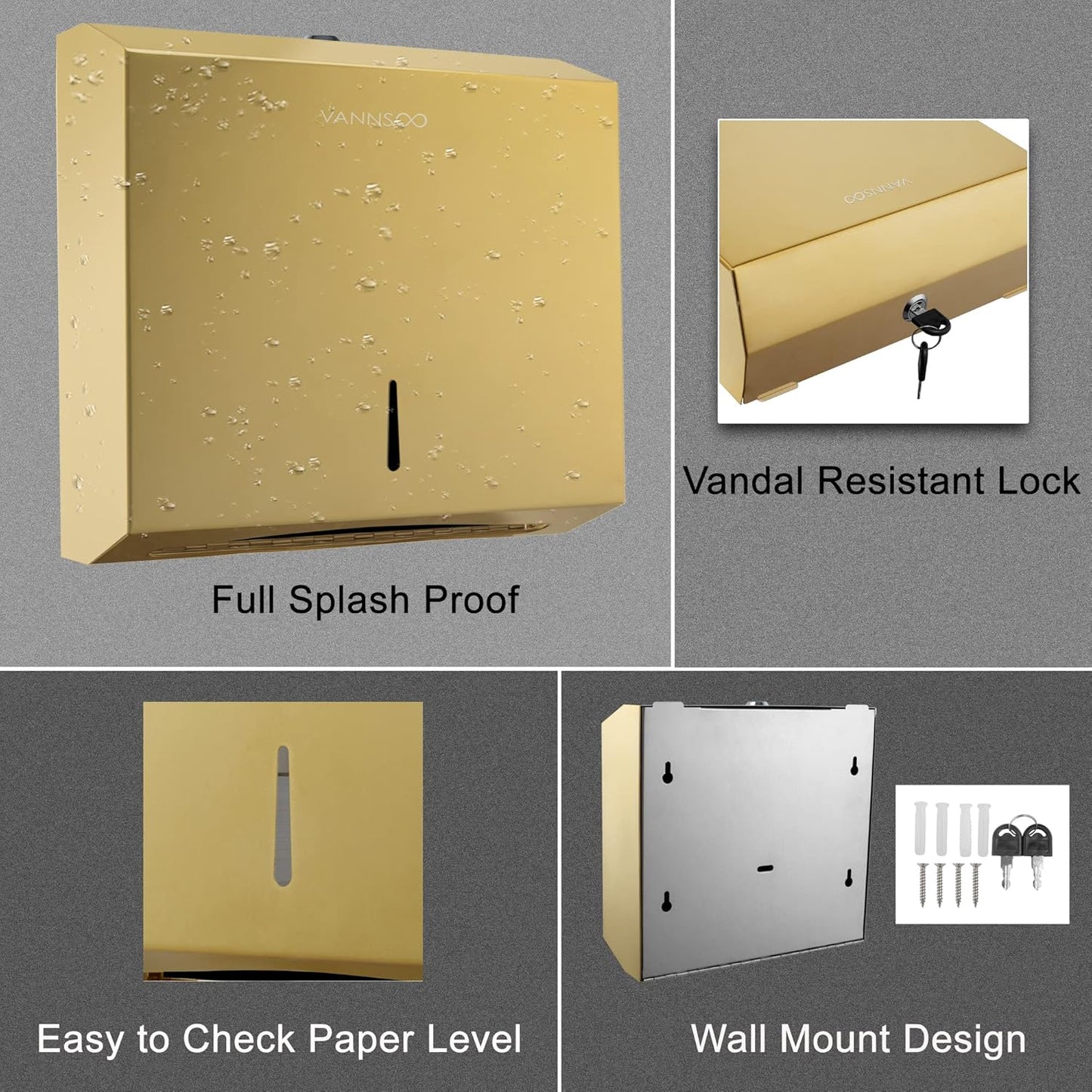 VANNSOO

Full Splash Proof

VANNSOO

Vandal Resistant Lock

Easy to Check Paper Level

Wall Mount Design